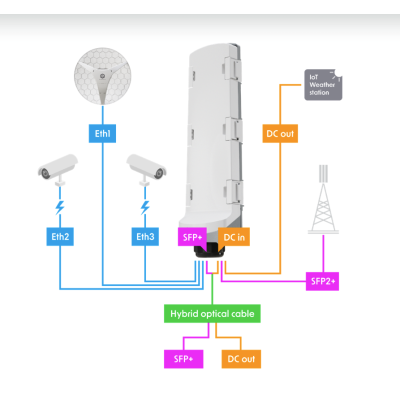 IoT Weather station

Eth1

DC out

Eth2

Eth3

SFP+

DC in

SFP2+

Hybrid optical cable

SFP+

DC out